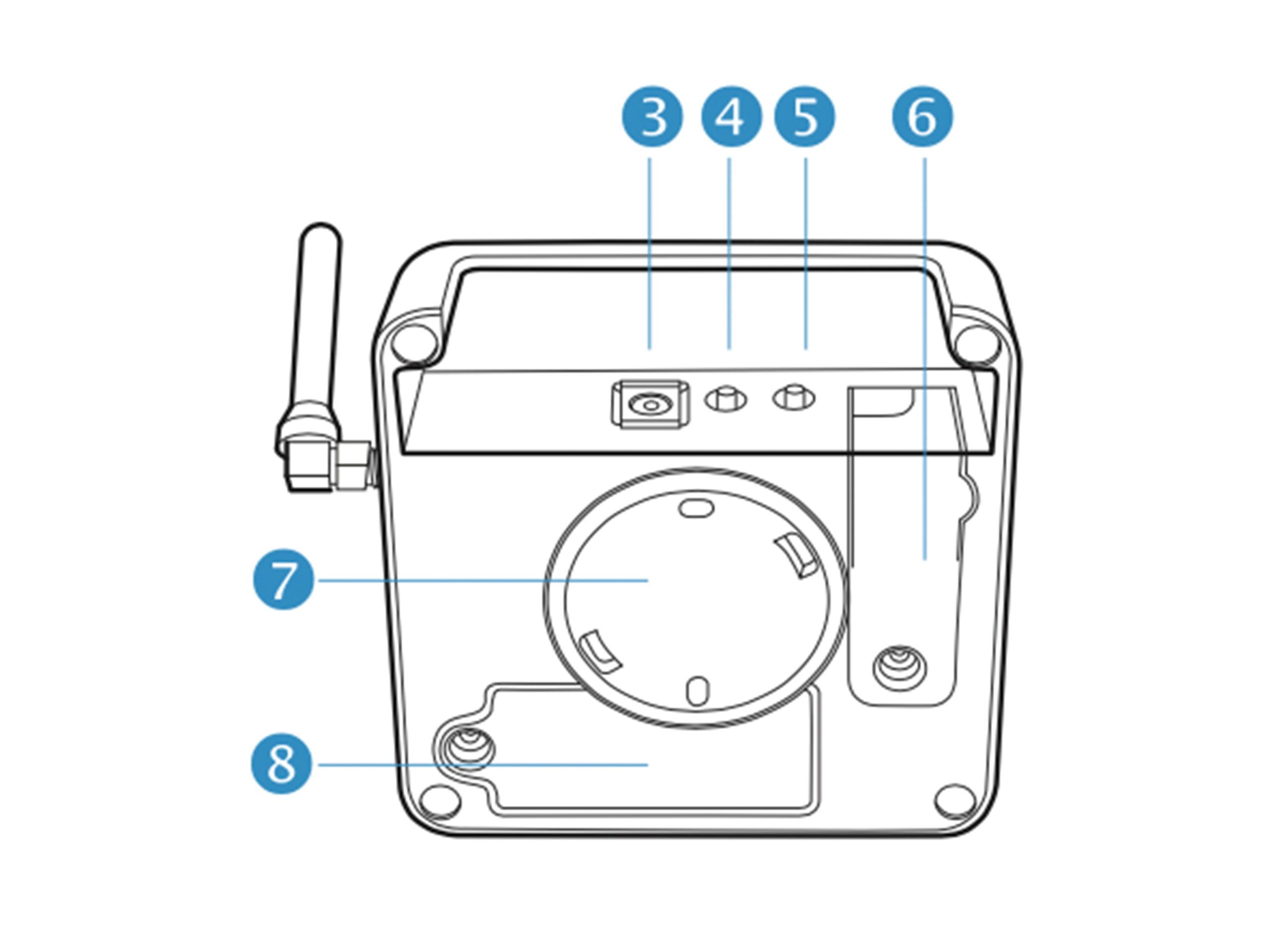 3 4 5 6

7

8