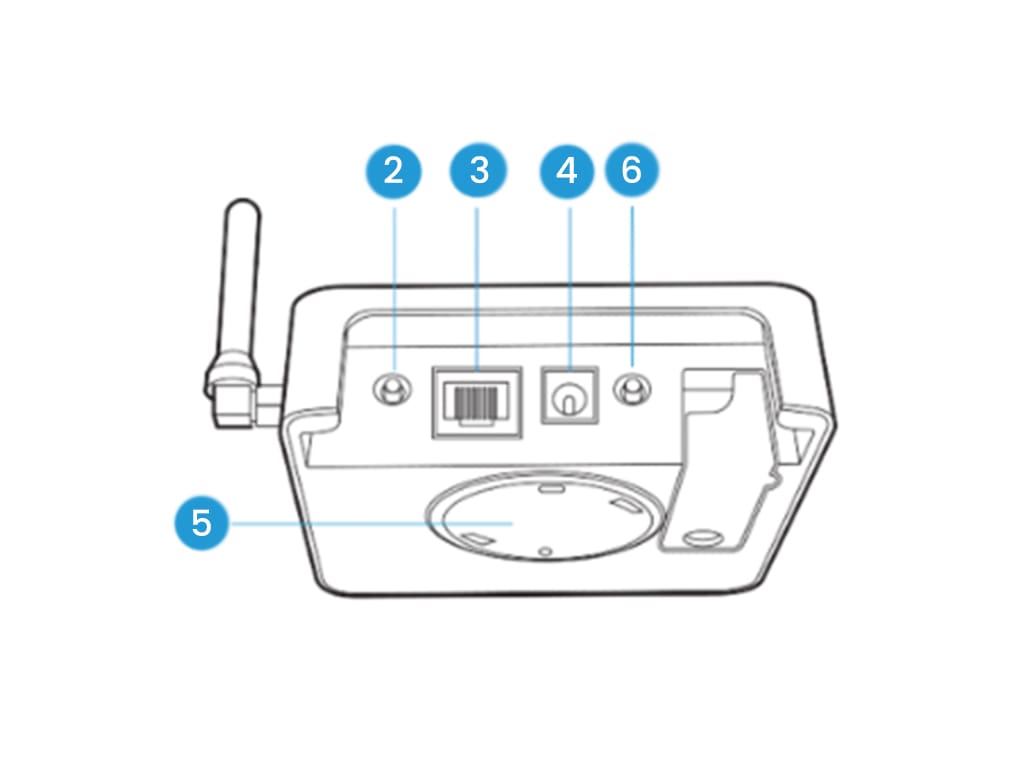 2
3
4
6
5